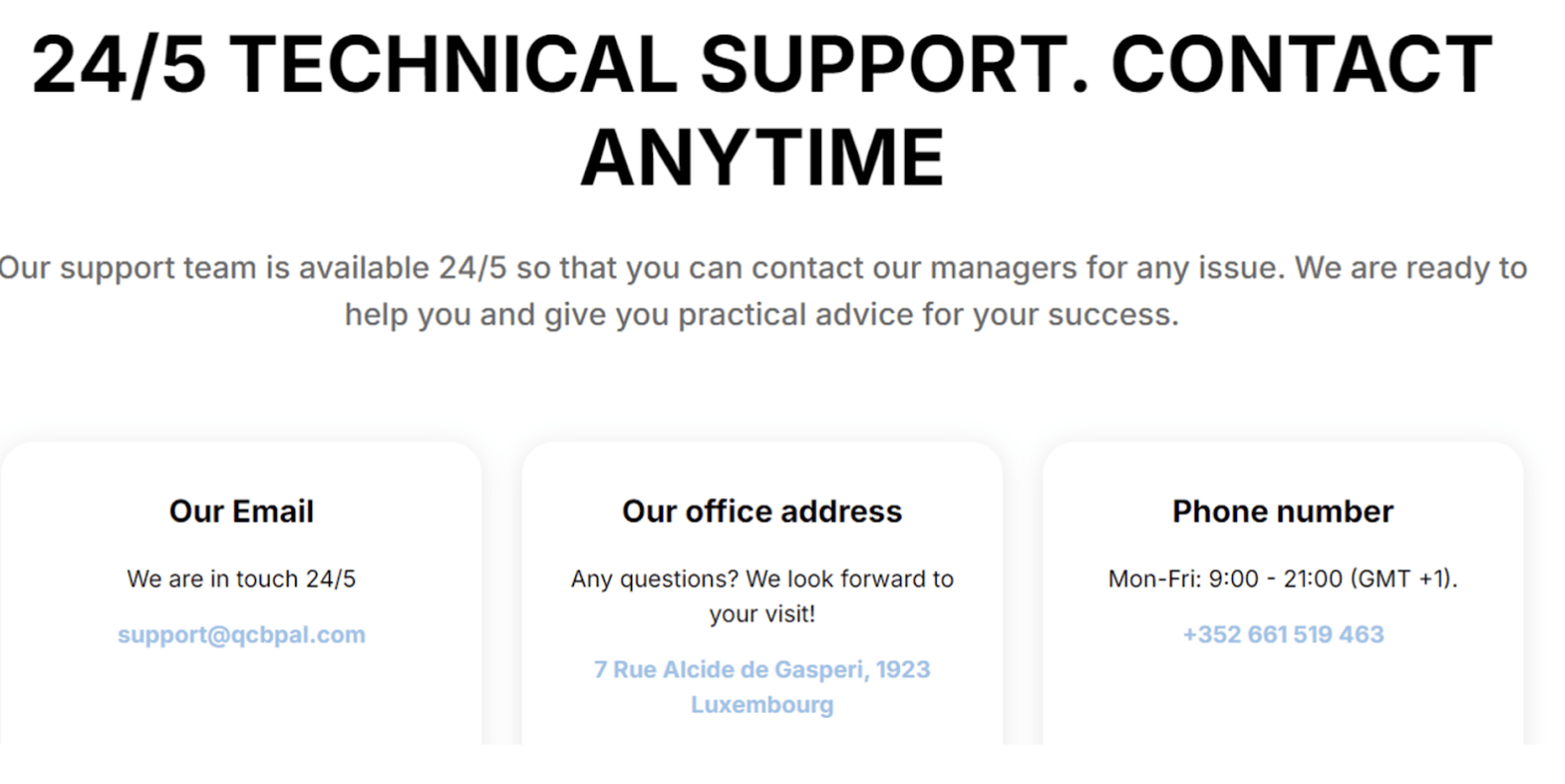 24/5 TECHNICAL SUPPORT. CONTACT ANYTIME

Our support team is available 24/5 so that you can contact our managers for any issue. We are ready to help you and give you practical advice for your success.

Our Email

We are in touch 24/5

support@qcbpal.com

Our office address

Any questions? We look forward to your visit!

7 Rue Alcide de Gasperi, 1923 Luxembourg

Phone number

Mon-Fri: 9:00 - 21:00 (GMT +1).

+352 661 519 463